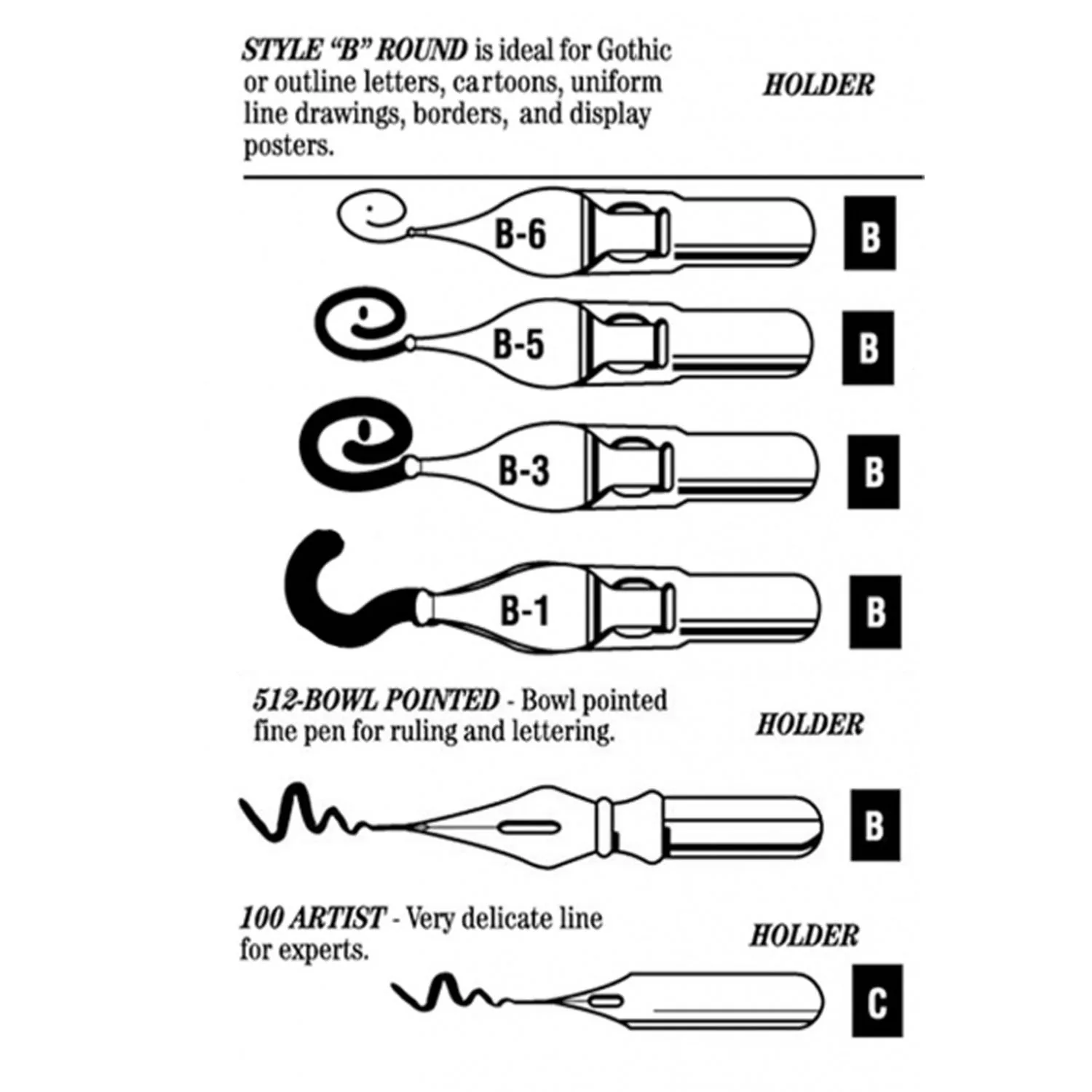 STYLE "B" ROUND is ideal for Gothic or outline letters, cartoons, uniform line drawings, borders, and display posters.

HOLDER

B-6

B

B-5

B

B-3

B

B-1

B

512-BOWL POINTED - Bowl pointed fine pen for ruling and lettering.

HOLDER

B

100 ARTIST - Very delicate line for experts.

HOLDER

C