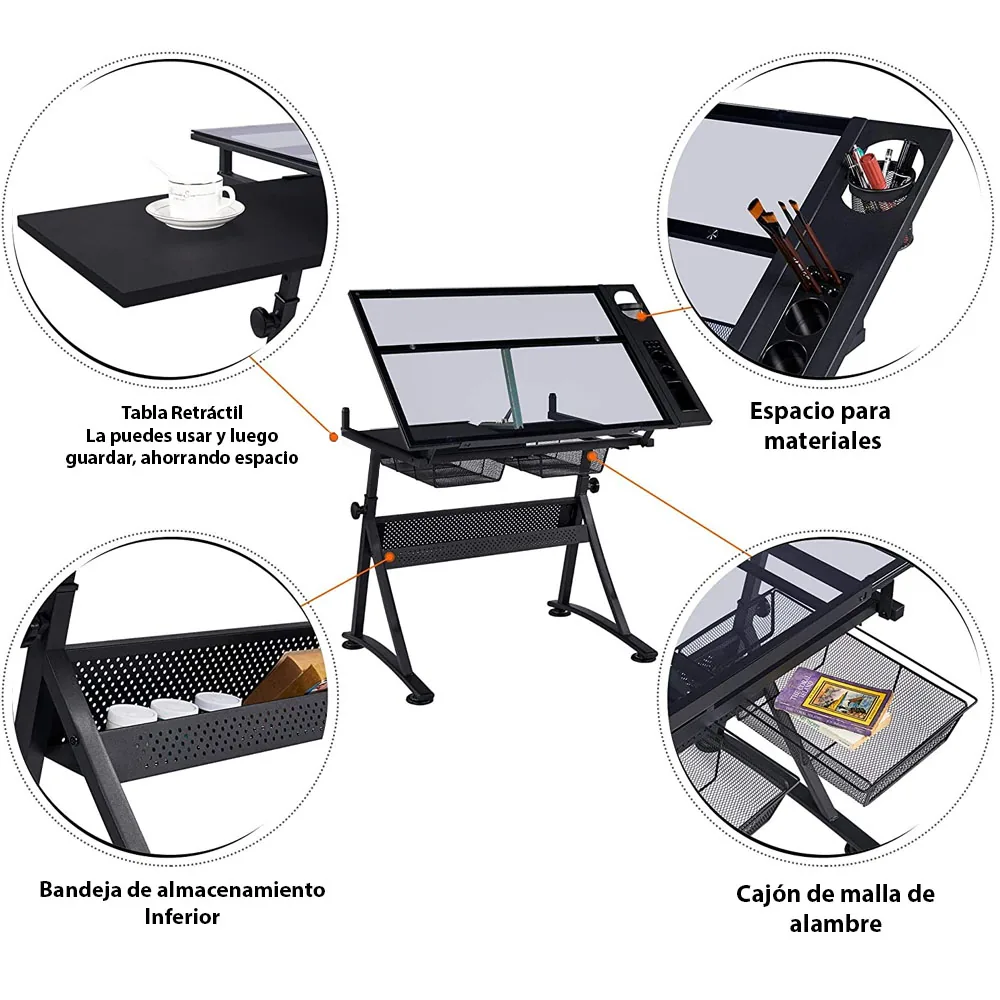 Tabla Retráctil
La puedes usar y luego guardar, ahorrando espacio

Espacio para materiales

Bandeja de almacenamiento Inferior

Cajón de malla de alambre